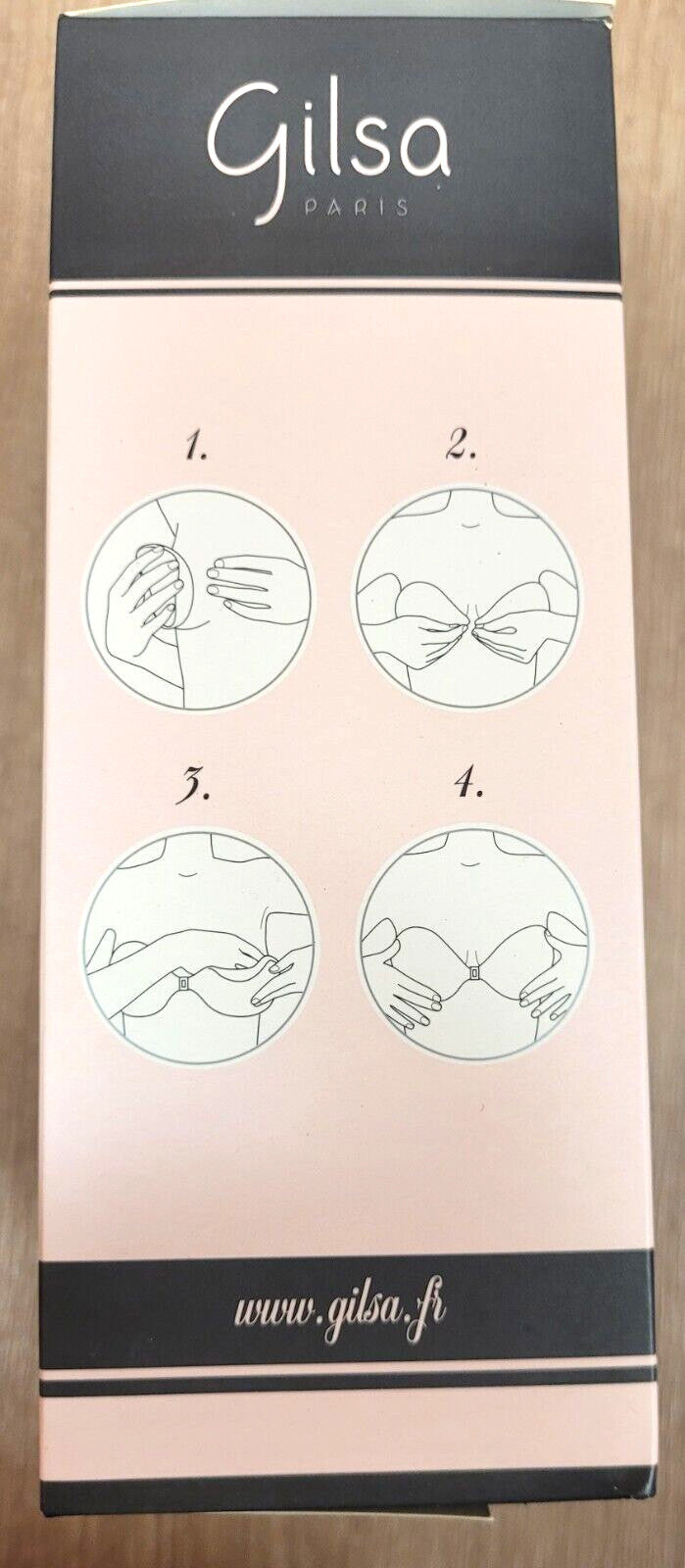 Gilsa
PARIS

1.

2.

3.

4.

www.gilsa.fr